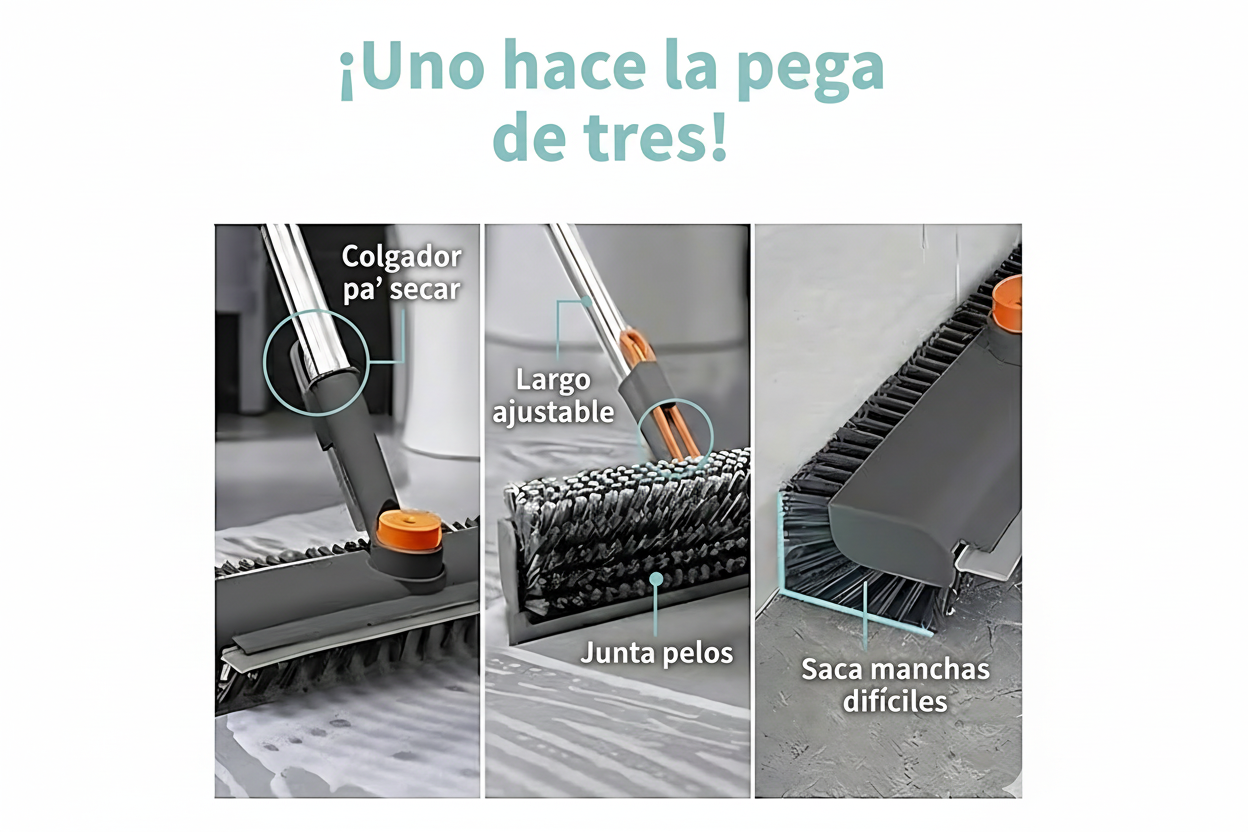 ¡Uno hace la pega de tres!

Colgador pa' secar

Largo ajustable

Junta pelos

Saca manchas difíciles